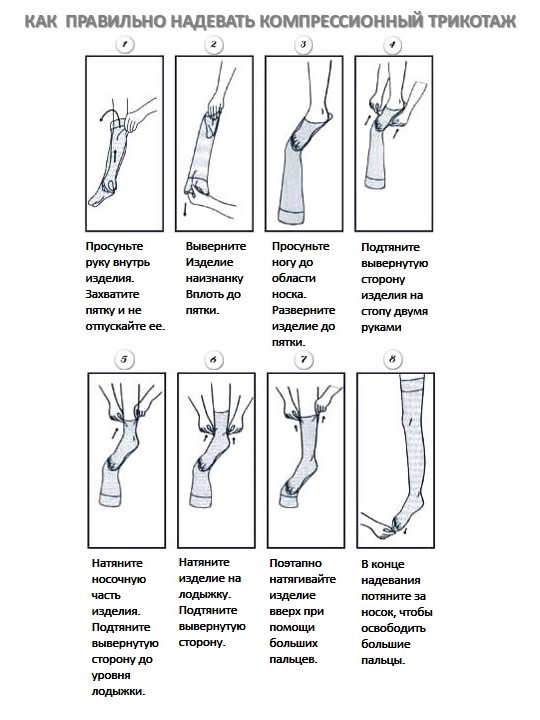 КАК ПРАВИЛЬНО НАДЕВАТЬ КОМПРЕССИОННЫЙ ТРИКОТАЖ

1

Просуньте руку внутрь изделия. Захватите пятку и не отпускайте ее.

2

Выверните Изделие наизнанку Вплоть до пятки.

3

Просуньте ногу до области носка. Разверните изделие до пятки.

4

Подтяните вывернутую сторону изделия на стопу двумя руками

5

Натяните носочную часть изделия. Подтяните вывернутую сторону до уровня лодыжки.

6

Натяните изделие на лодыжку. Подтяните вывернутую сторону.

7

Поэтапно натягивайте изделие вверх при помощи больших пальцев.

8

В конце надевания потяните за носок, чтобы освободить большие пальцы.